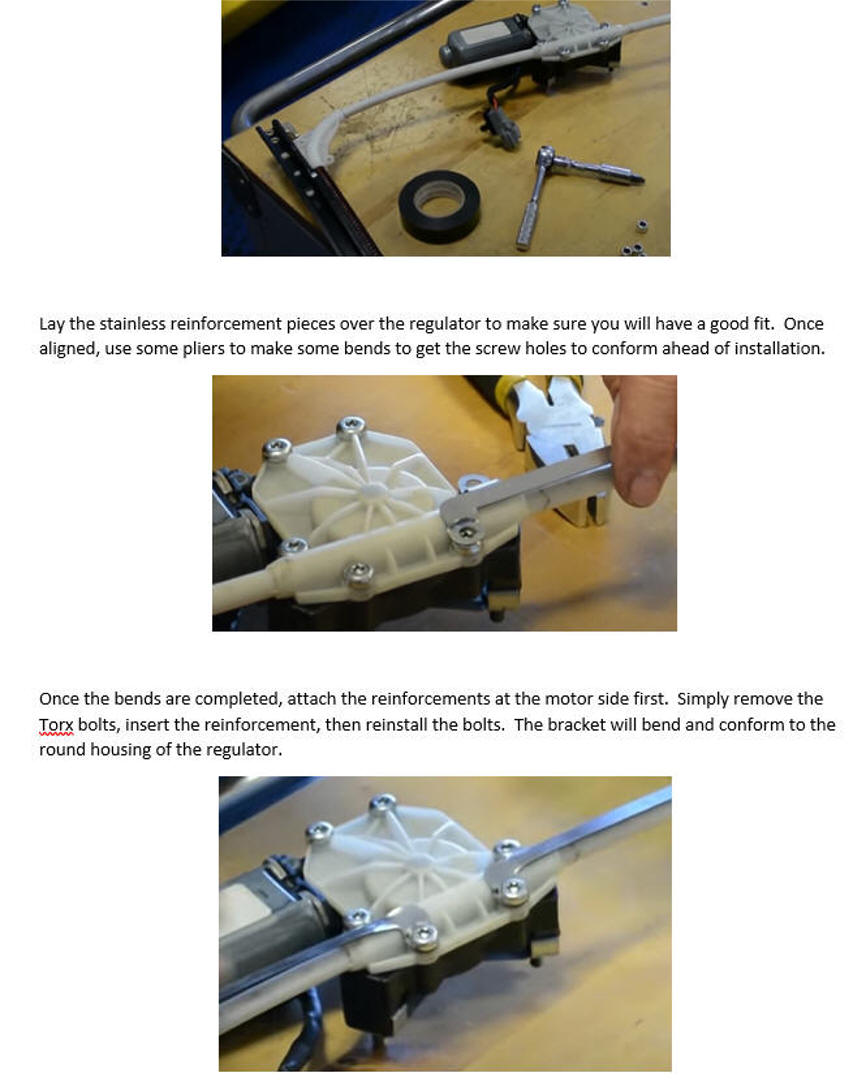 Lay the stainless reinforcement pieces over the regulator to make sure you will have a good fit. Once aligned, use some pliers to make some bends to get the screw holes to conform ahead of installation.

Once the bends are completed, attach the reinforcements at the motor side first. Simply remove the Torx bolts, insert the reinforcement, then reinstall the bolts. The bracket will bend and conform to the round housing of the regulator.