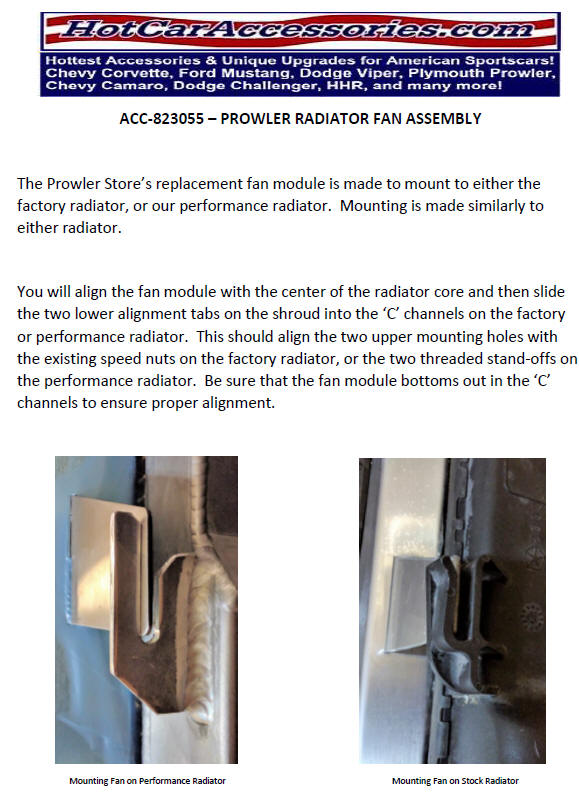 HotCarAccessories.com
Hottest Accessories & Unique Upgrades for American Sportscars! Chevy Corvette, Ford Mustang, Dodge Viper, Plymouth Prowler, Chevy Camaro, Dodge Challenger, HHR, and many more!

ACC-823055 – PROWLER RADIATOR FAN ASSEMBLY

The Prowler Store's replacement fan module is made to mount to either the factory radiator, or our performance radiator. Mounting is made similarly to either radiator.

You will align the fan module with the center of the radiator core and then slide the two lower alignment tabs on the shroud into the 'C' channels on the factory or performance radiator. This should align the two upper mounting holes with the existing speed nuts on the factory radiator, or the two threaded stand-offs on the performance radiator. Be sure that the fan module bottoms out in the 'C' channels to ensure proper alignment.

Mounting Fan on Performance Radiator

Mounting Fan on Stock Radiator