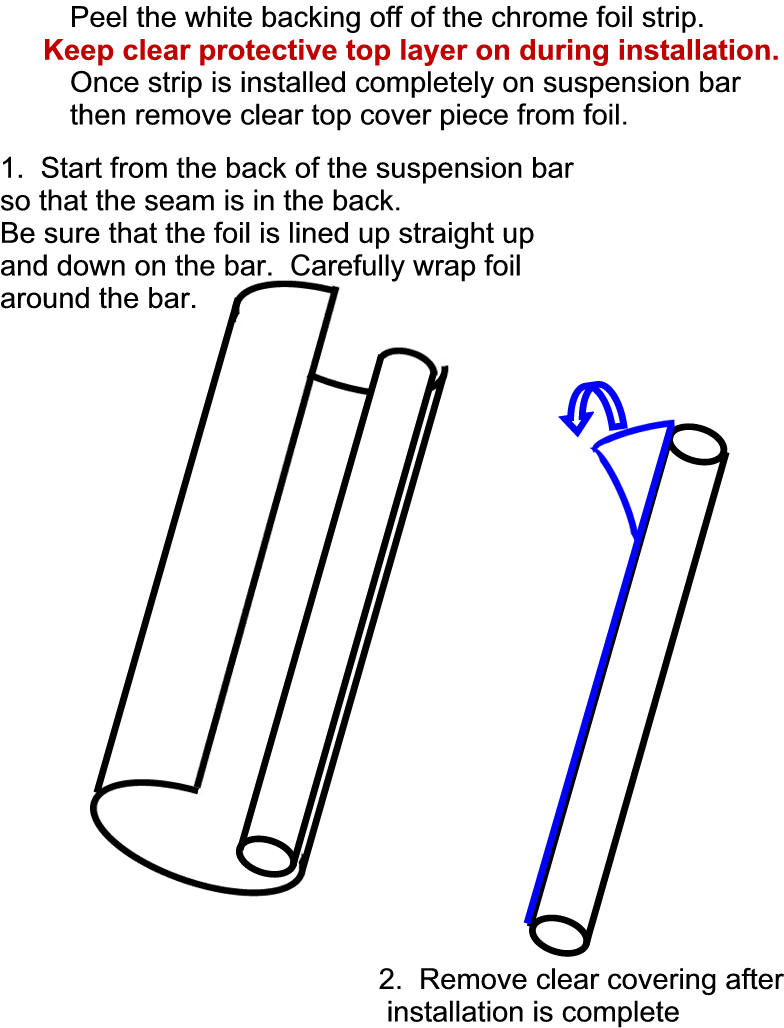 Peel the white backing off of the chrome foil strip.
Keep clear protective top layer on during installation.
Once strip is installed completely on suspension bar then remove clear top cover piece from foil.

1. Start from the back of the suspension bar so that the seam is in the back.
Be sure that the foil is lined up straight up and down on the bar. Carefully wrap foil around the bar.

2. Remove clear covering after installation is complete