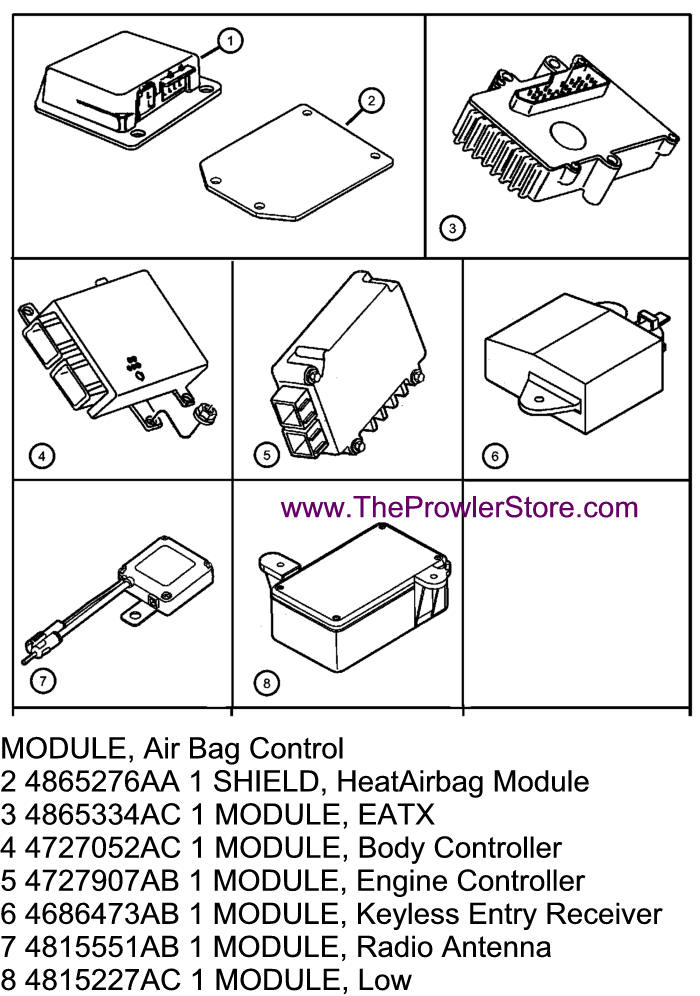 1

2

3

4

5

6

www.TheProwlerStore.com

7

8

MODULE, Air Bag Control
2 4865276AA 1 SHIELD, HeatAirbag Module
3 4865334AC 1 MODULE, EATX
4 4727052AC 1 MODULE, Body Controller
5 4727907AB 1 MODULE, Engine Controller
6 4686473AB 1 MODULE, Keyless Entry Receiver
7 4815551AB 1 MODULE, Radio Antenna
8 4815227AC 1 MODULE, Low