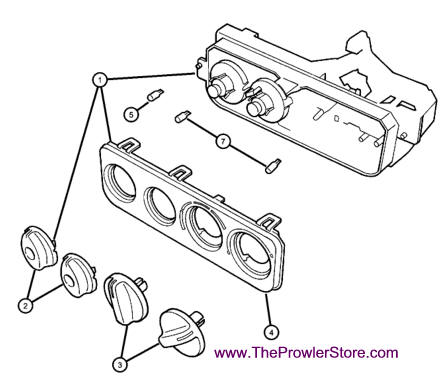 1
5
7
2
3
4
www.TheProwlerStore.com