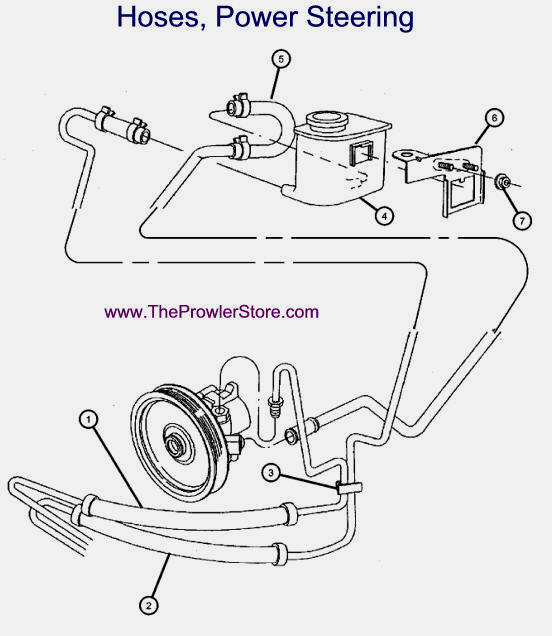 Hoses, Power Steering

5

6

4

7

www.TheProwlerStore.com

1

3

2