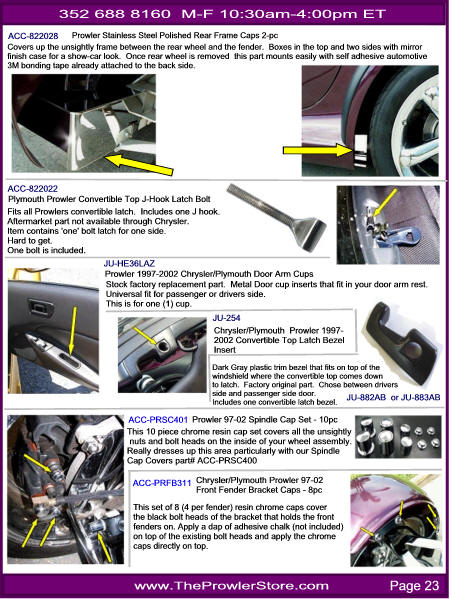 352 688 8160 M-F 10:30am-4:00pm ET

ACC-822028 Prowler Stainless Steel Polished Rear Frame Caps 2-pc
Covers up the unsightly frame between the rear wheel and the fender. Boxes in the top and two sides with mirror finish case for a show-car look. Once rear wheel is removed this part mounts easily with self adhesive automotive 3M bonding tape already attached to the back side.

ACC-822022
Plymouth Prowler Convertible Top J-Hook Latch Bolt
Fits all Prowlers convertible latch. Includes one J hook.
Aftermarket part not available through Chrysler.
Item contains 'one' bolt latch for one side.
Hard to get.
One bolt is included.

JU-HE36LAZ
Prowler 1997-2002 Chrysler/Plymouth Door Arm Cups
Stock factory replacement part. Metal Door cup inserts that fit in your door arm rest.
Universal fit for passenger or drivers side.
This is for one (1) cup.

JU-254
Chrysler/Plymouth Prowler 1997-2002 Convertible Top Latch Bezel Insert

Dark Gray plastic trim bezel that fits on top of the windshield where the convertible top comes down to latch. Factory original part. Chose between drivers side and passenger side door.
Includes one convertible latch bezel.

JU-882AB or JU-883AB

ACC-PRSC401 Prowler 97-02 Spindle Cap Set - 10pc
This 10 piece chrome resin cap set covers all the unsightly nuts and bolt heads on the inside of your wheel assembly. Really dresses up this area particularly with our Spindle Cap Covers part# ACC-PRSC400

ACC-PRFB311 Chrysler/Plymouth Prowler 97-02
Front Fender Bracket Caps - 8pc

This set of 8 (4 per fender) resin chrome caps cover the black bolt heads of the bracket that holds the front fenders on. Apply a dap of adhesive chalk (not included) on top of the existing bolt heads and apply the chrome caps directly on top.

www.TheProwlerStore.com

Page 23