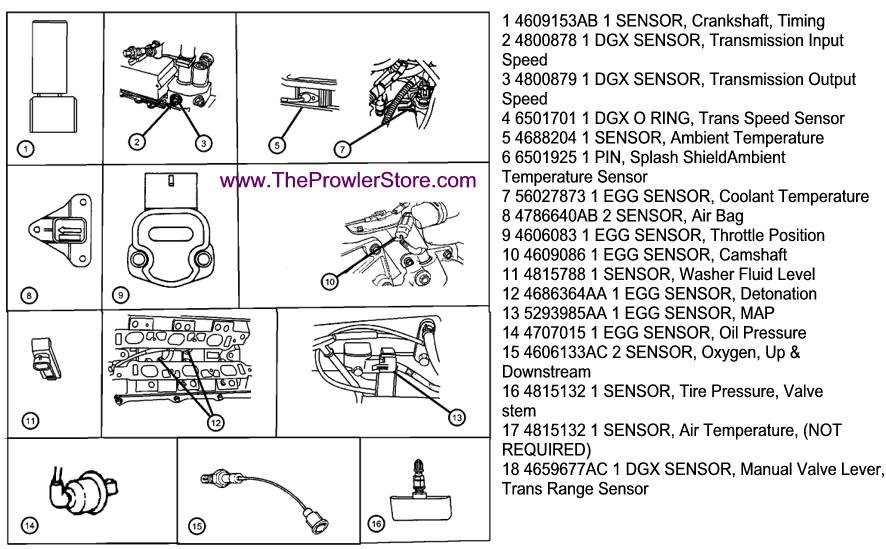 1

2

3

5

7

www.TheProwlerStore.com

8

9

10

11

12

13

14

15

16

1 4609153AB 1 SENSOR, Crankshaft, Timing
2 4800878 1 DGX SENSOR, Transmission Input Speed
3 4800879 1 DGX SENSOR, Transmission Output Speed
4 6501701 1 DGX O RING, Trans Speed Sensor
5 4688204 1 SENSOR, Ambient Temperature
6 6501925 1 PIN, Splash ShieldAmbient Temperature Sensor
7 56027873 1 EGG SENSOR, Coolant Temperature
8 4786640AB 2 SENSOR, Air Bag
9 4606083 1 EGG SENSOR, Throttle Position
10 4609086 1 EGG SENSOR, Camshaft
11 4815788 1 SENSOR, Washer Fluid Level
12 4686364AA 1 EGG SENSOR, Detonation
13 5293985AA 1 EGG SENSOR, MAP
14 4707015 1 EGG SENSOR, Oil Pressure
15 4606133AC 2 SENSOR, Oxygen, Up & Downstream
16 4815132 1 SENSOR, Tire Pressure, Valve stem
17 4815132 1 SENSOR, Air Temperature, (NOT REQUIRED)
18 4659677AC 1 DGX SENSOR, Manual Valve Lever, Trans Range Sensor