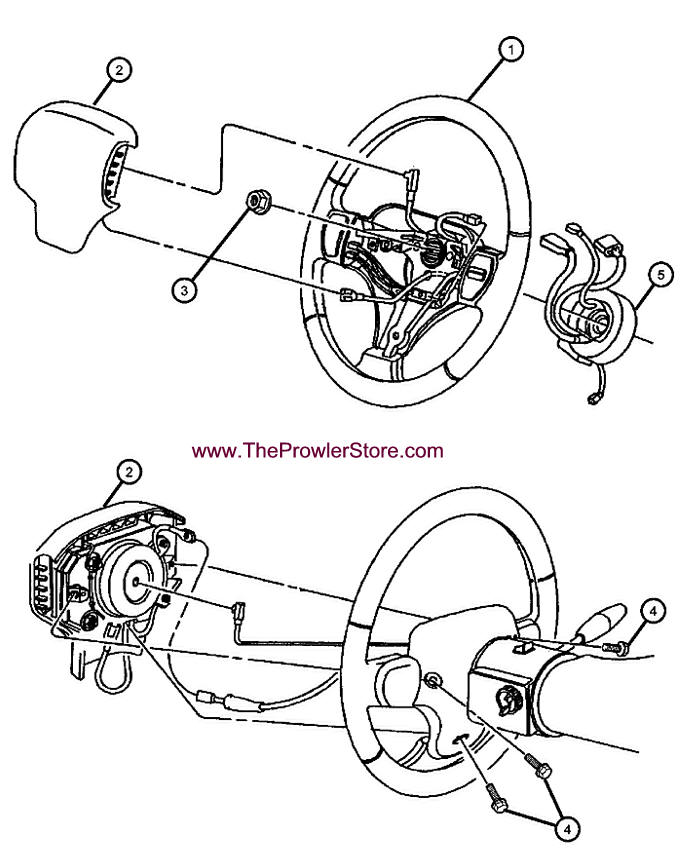 2

1

3

5

www.TheProwlerStore.com

2

4

4