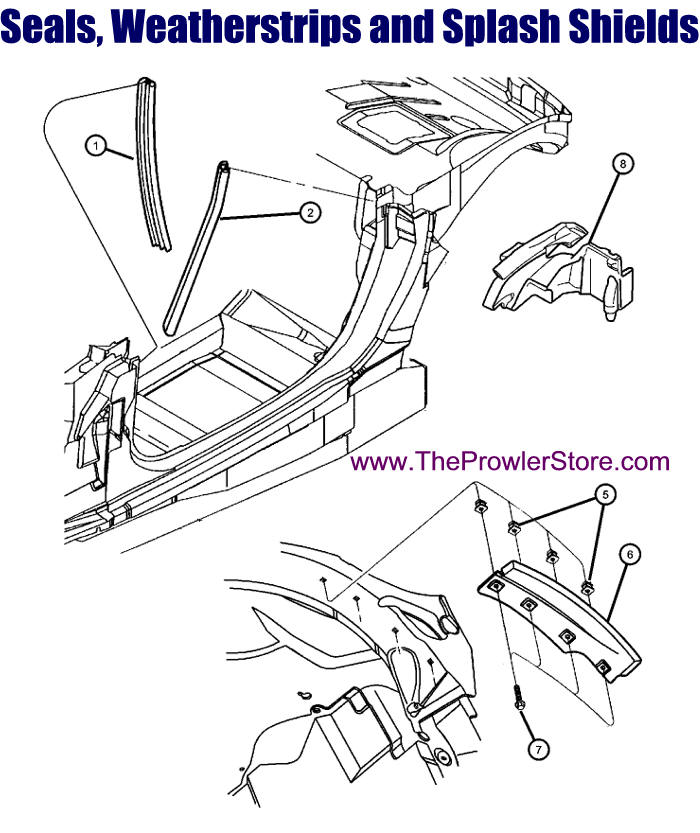 Seals, Weatherstrips and Splash Shields

1

2

8

www.TheProwlerStore.com

5

6

7